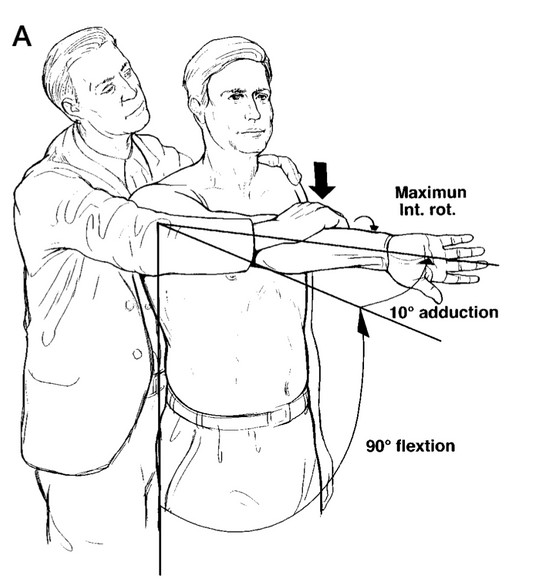 A

Maximun
Int. rot.

10° adduction

90° flextion